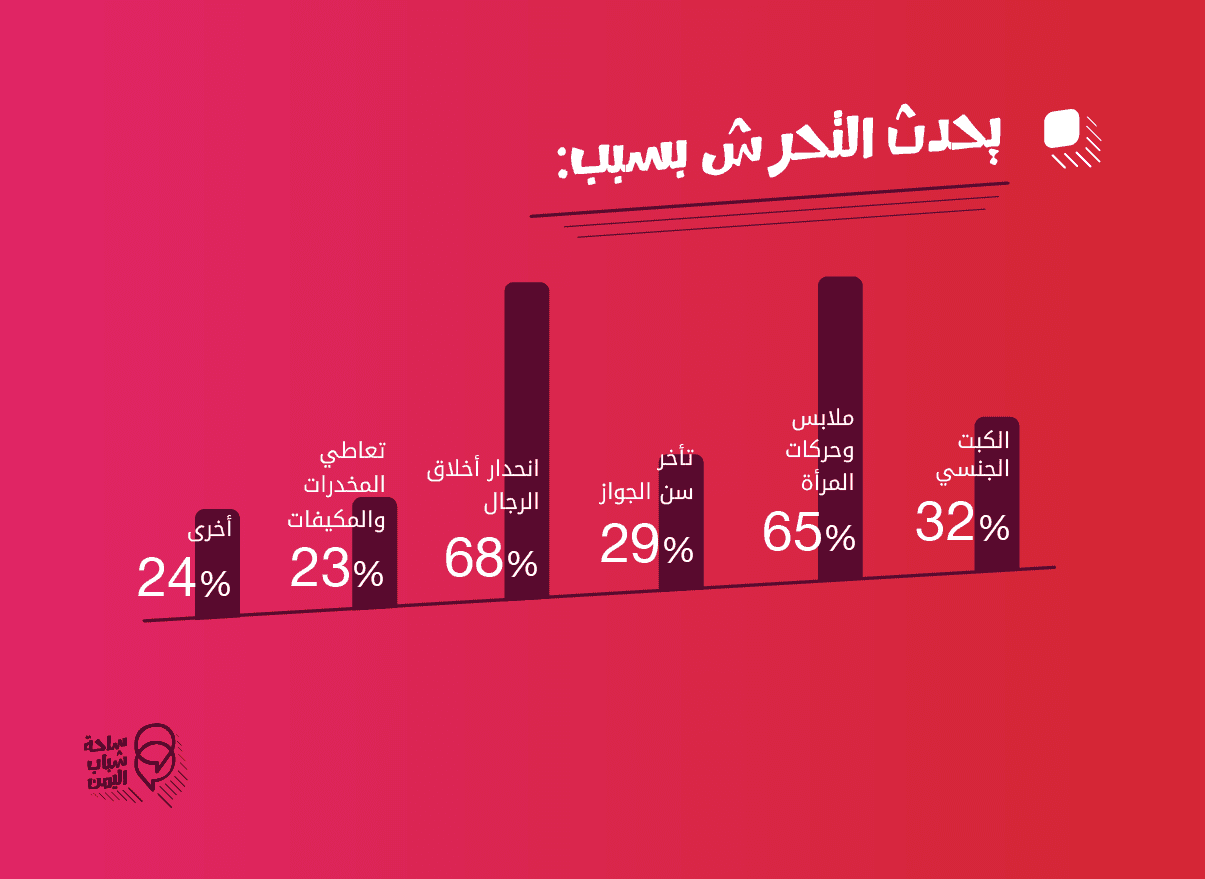 يحدث التحرش بسبب:

الكبت الجنسي
32%

ملابس وحركات المرأة
65%

تأخر سن الجواز
29%

انحدار أخلاق الرجال
68%

تعاطي المخدرات والمكيفات
23%

أخرى
24%

ساحة شباب اليمن