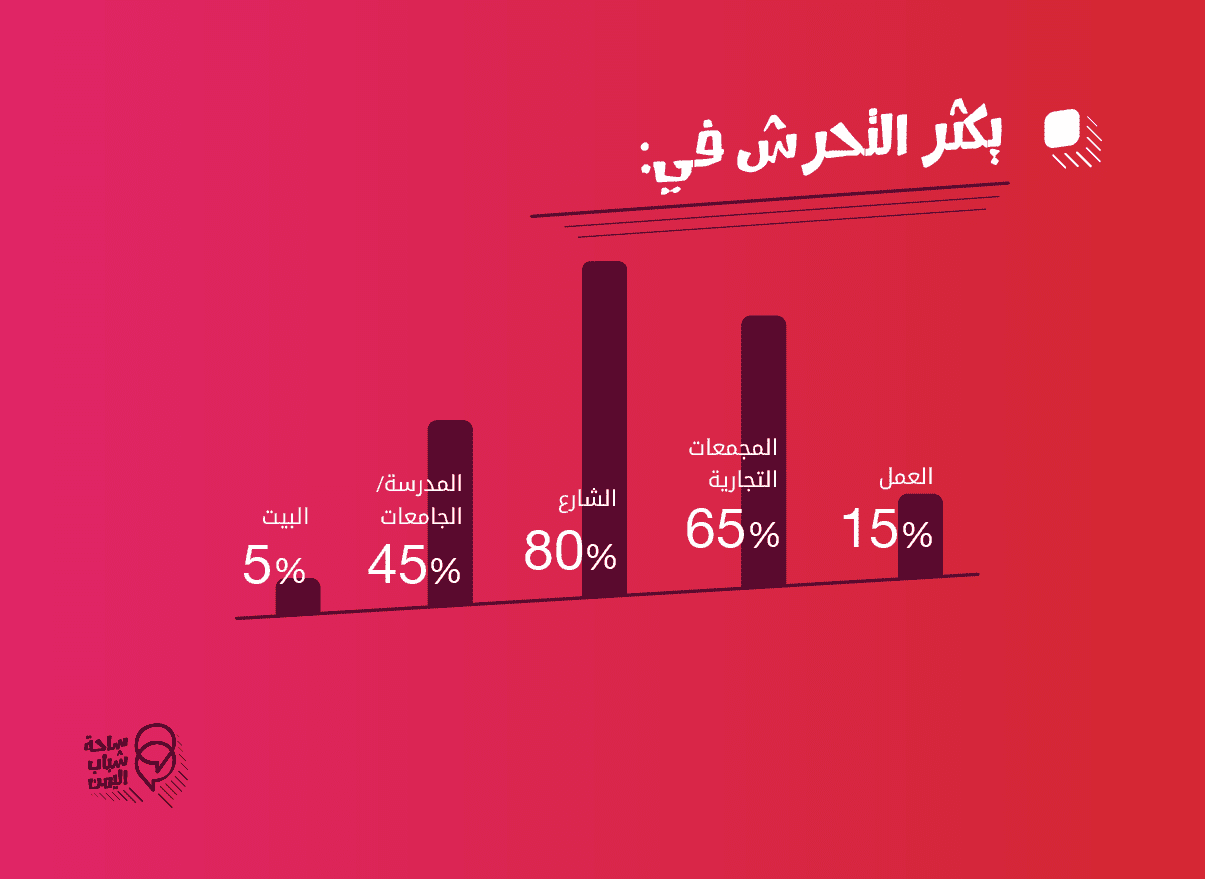 يكثر التحرش في:

العمل
15%

المجمعات التجارية
65%

الشارع
80%

المدرسة/ الجامعات
45%

البيت
5%

ساحة شباب اليمن